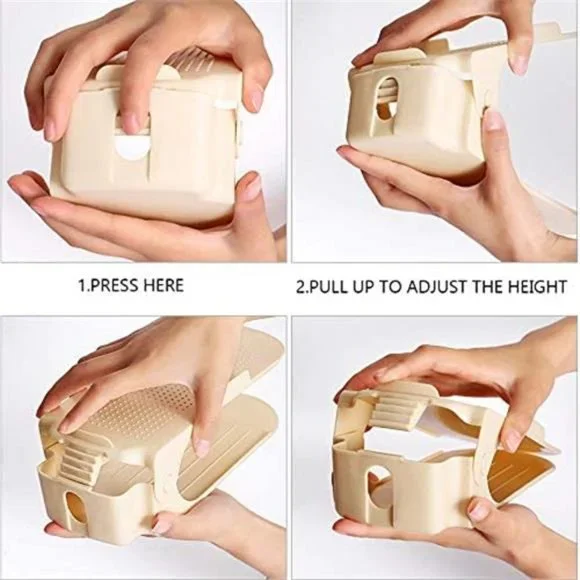 1.PRESS HERE

2.PULL UP TO ADJUST THE HEIGHT